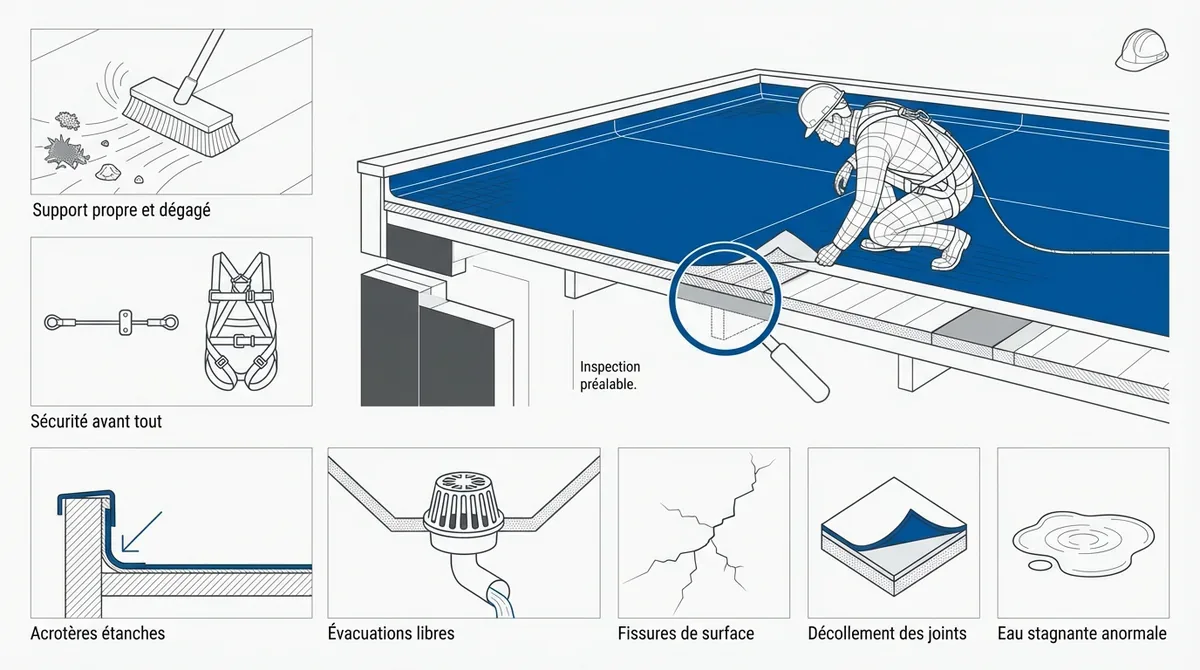 Support propre et dégagé

Sécurité avant tout

Inspection préalable.

Acrotères étanches

Évacuations libres

Fissures de surface

Décollement des joints

Eau stagnante anormale